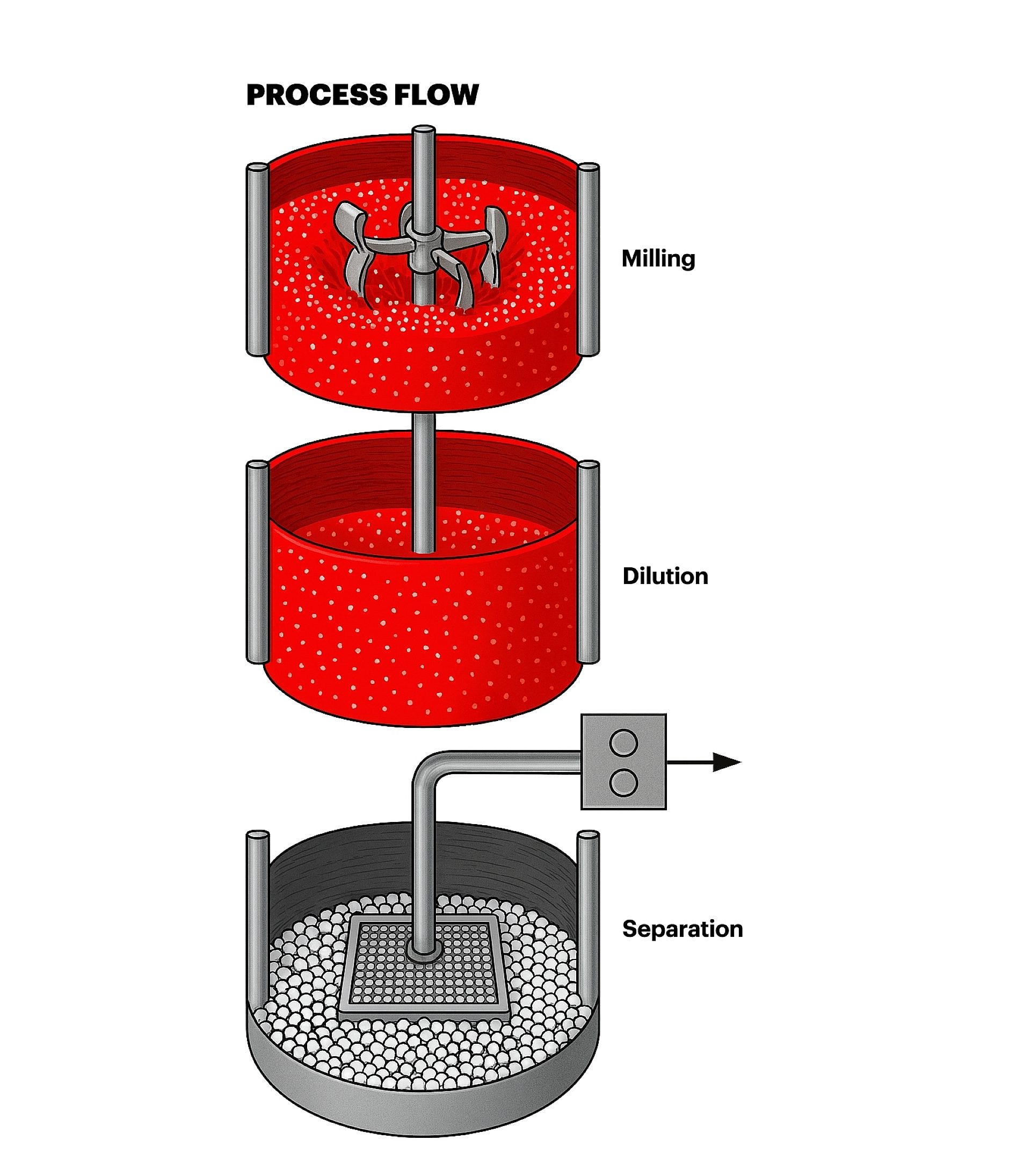 PROCESS FLOW

Milling

Dilution

Separation